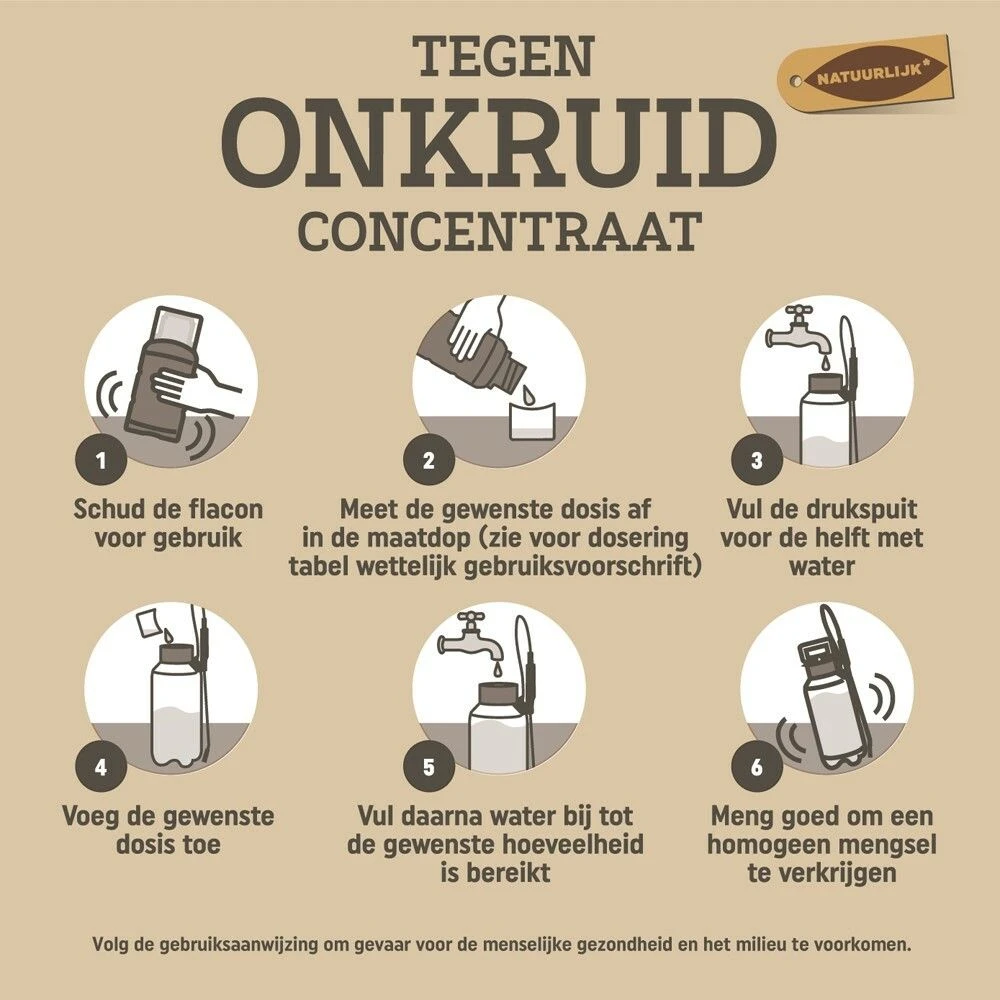 TEGEN
ONKRUID
CONCENTRAAT

NATUURLIJK*

1
Schud de flacon voor gebruik

2
Meet de gewenste dosis af in de maatdop (zie voor dosering tabel wettelijk gebruiksvoorschrift)

3
Vul de drukspuit voor de helft met water

4
Voeg de gewenste dosis toe

5
Vul daarna water bij tot de gewenste hoeveelheid is bereikt

6
Meng goed om een homogeen mengsel te verkrijgen

Volg de gebruiksaanwijzing om gevaar voor de menselijke gezondheid en het milieu te voorkomen.